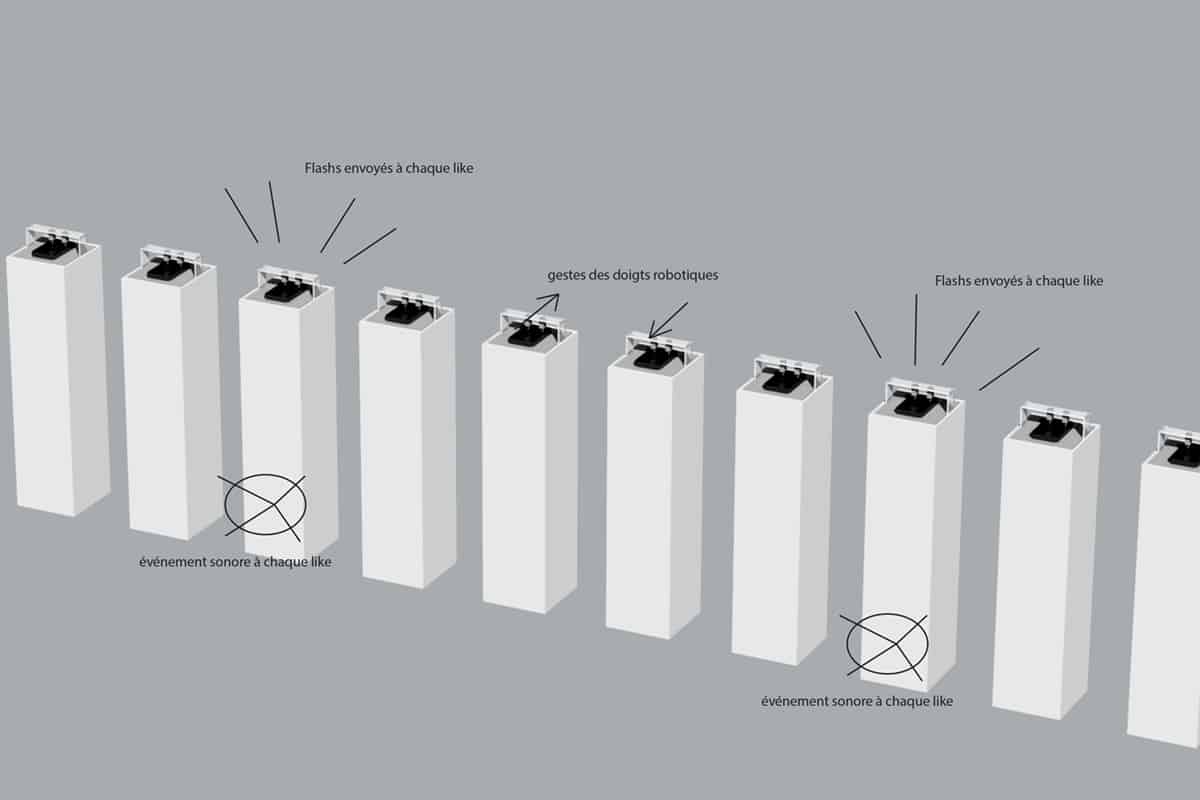 Flashs envoyés à chaque like

gestes des doigts robotiques

Flashs envoyés à chaque like

événement sonore à chaque like

événement sonore à chaque like